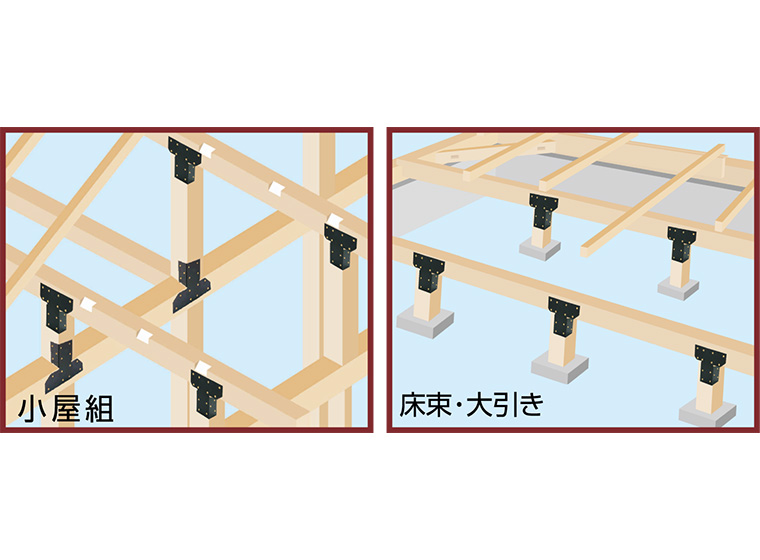 小屋組

床束・大引き