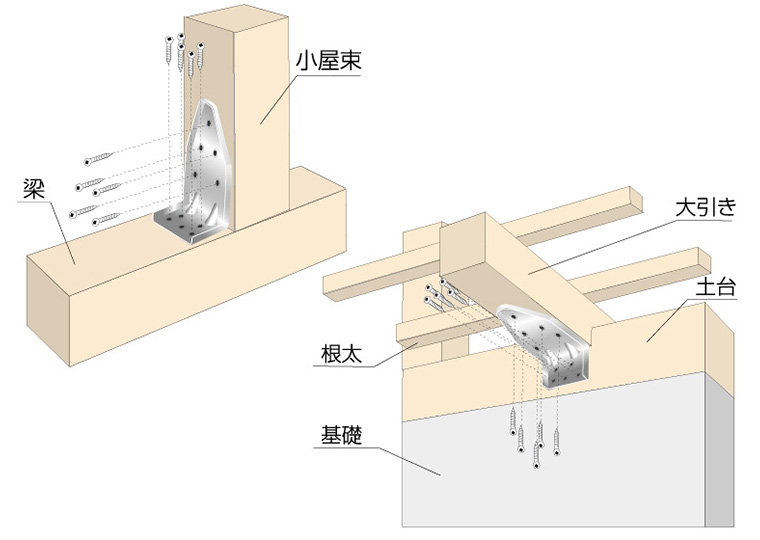 小屋束

梁

大引き

土台

根太

基礎